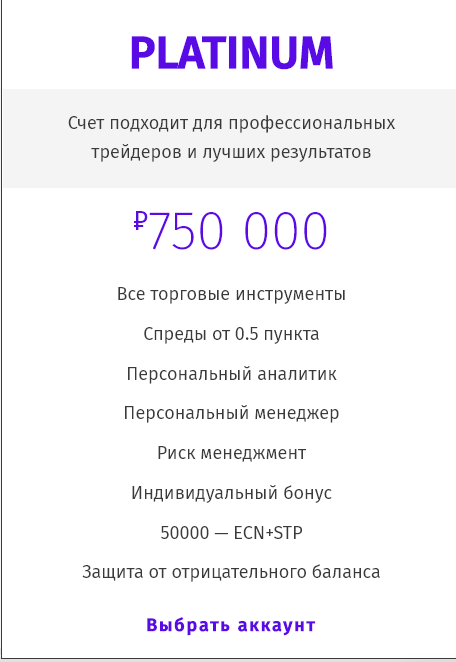 PLATINUM

Счет подходит для профессиональных трейдеров и лучших результатов

₽750 000

Все торговые инструменты

Спреды от 0.5 пункта

Персональный аналитик

Персональный менеджер

Риск менеджмент

Индивидуальный бонус

50000 — ECN+STP

Защита от отрицательного баланса

Выбрать аккаунт